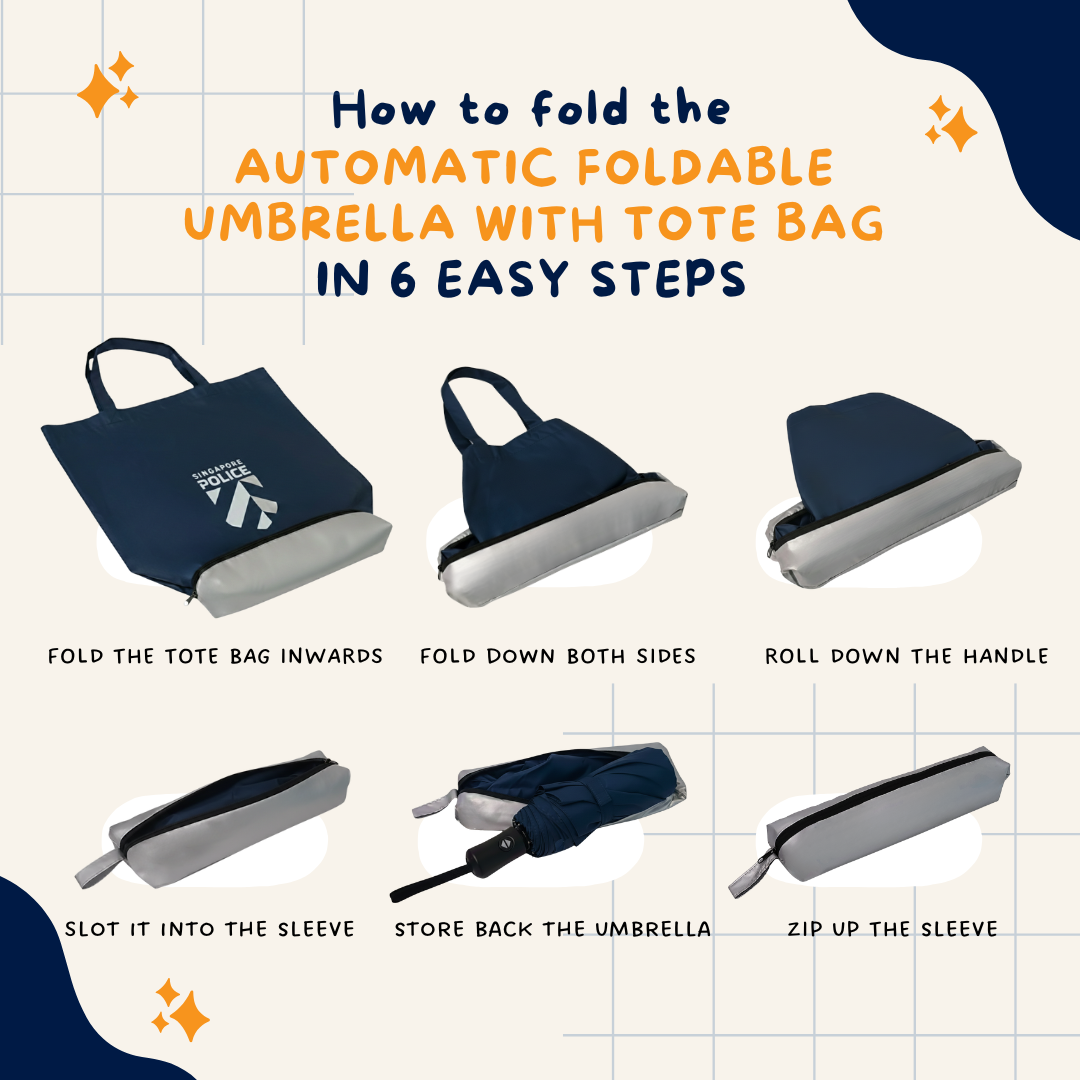 How to fold the
AUTOMATIC FOLDABLE UMBRELLA WITH TOTE BAG
IN 6 EASY STEPS

SINGAPORE POLICE

FOLD THE TOTE BAG INWARDS

FOLD DOWN BOTH SIDES

ROLL DOWN THE HANDLE

SLOT IT INTO THE SLEEVE

STORE BACK THE UMBRELLA

ZIP UP THE SLEEVE